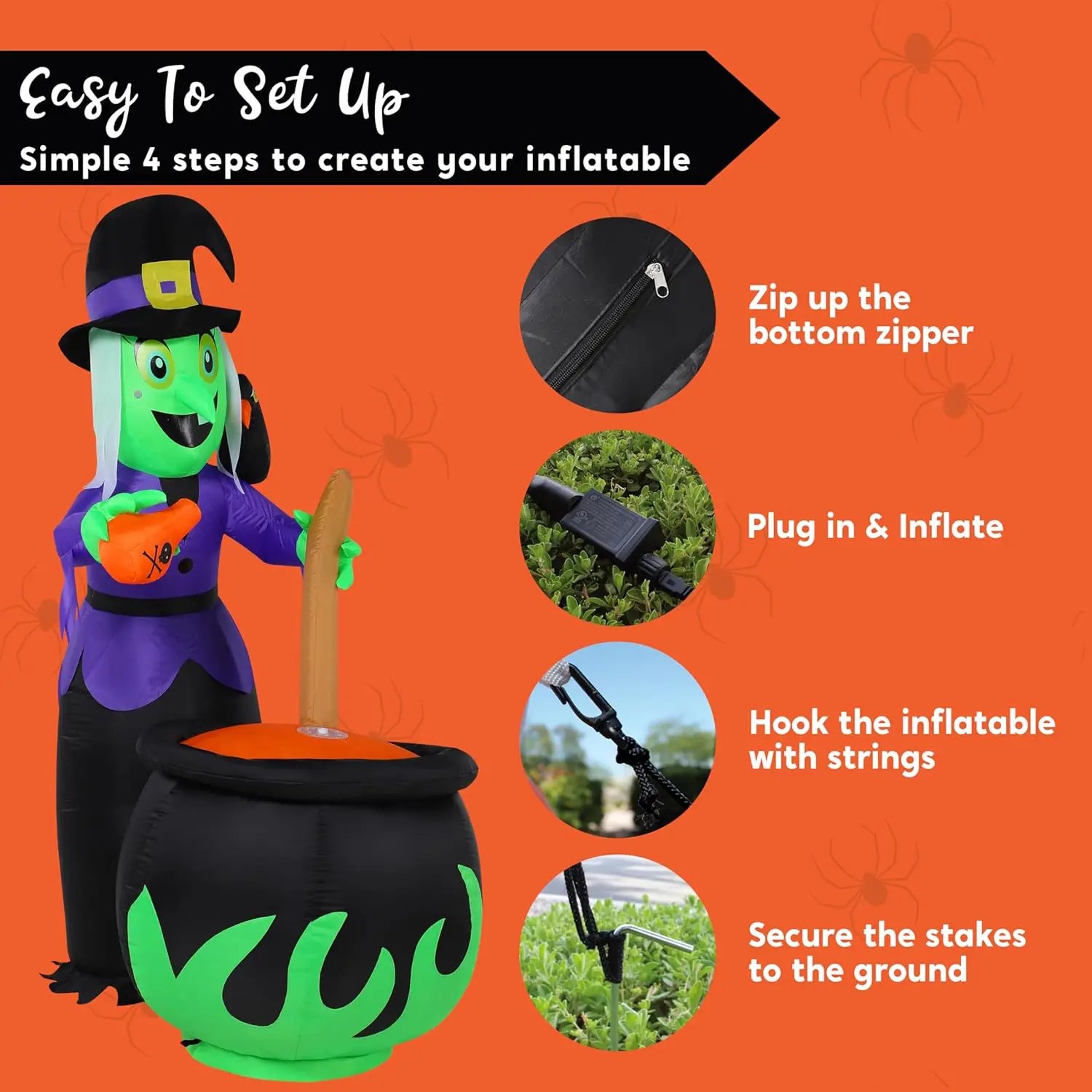 Easy To Set Up
Simple 4 steps to create your inflatable

Zip up the bottom zipper

Plug in & Inflate

Hook the inflatable with strings

Secure the stakes to the ground