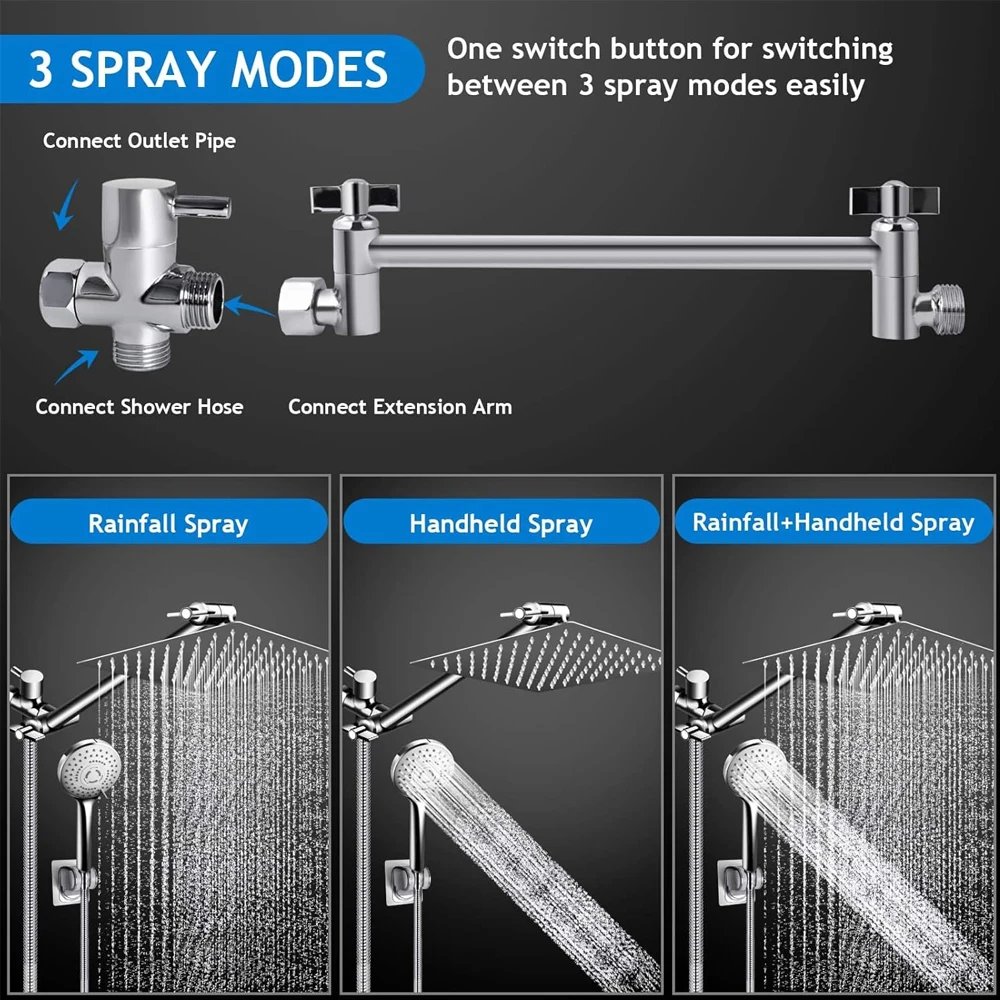 3 SPRAY MODES

One switch button for switching between 3 spray modes easily

Connect Outlet Pipe

Connect Shower Hose

Connect Extension Arm

Rainfall Spray

Handheld Spray

Rainfall+Handheld Spray