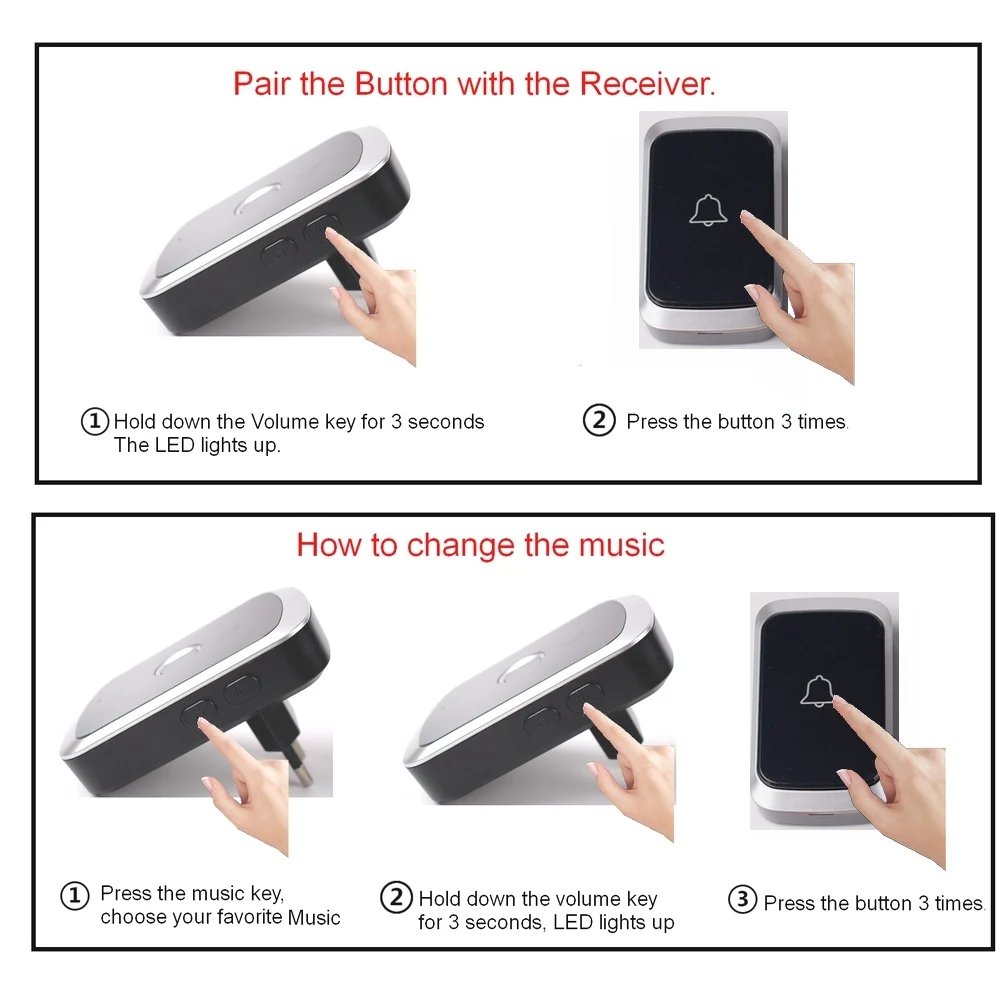 Pair the Button with the Receiver.

① Hold down the Volume key for 3 seconds
The LED lights up.

② Press the button 3 times.

How to change the music

① Press the music key, choose your favorite Music

② Hold down the volume key for 3 seconds, LED lights up

③ Press the button 3 times.