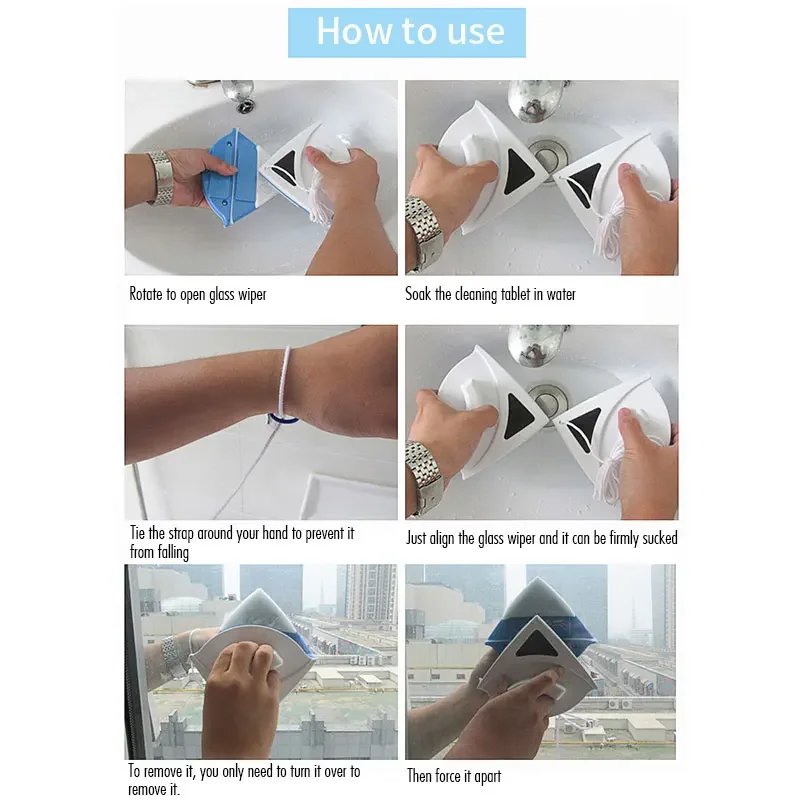 How to use

Rotate to open glass wiper

Soak the cleaning tablet in water

Tie the strap around your hand to prevent it from falling

Just align the glass wiper and it can be firmly sucked

To remove it, you only need to turn it over to remove it.

Then force it apart