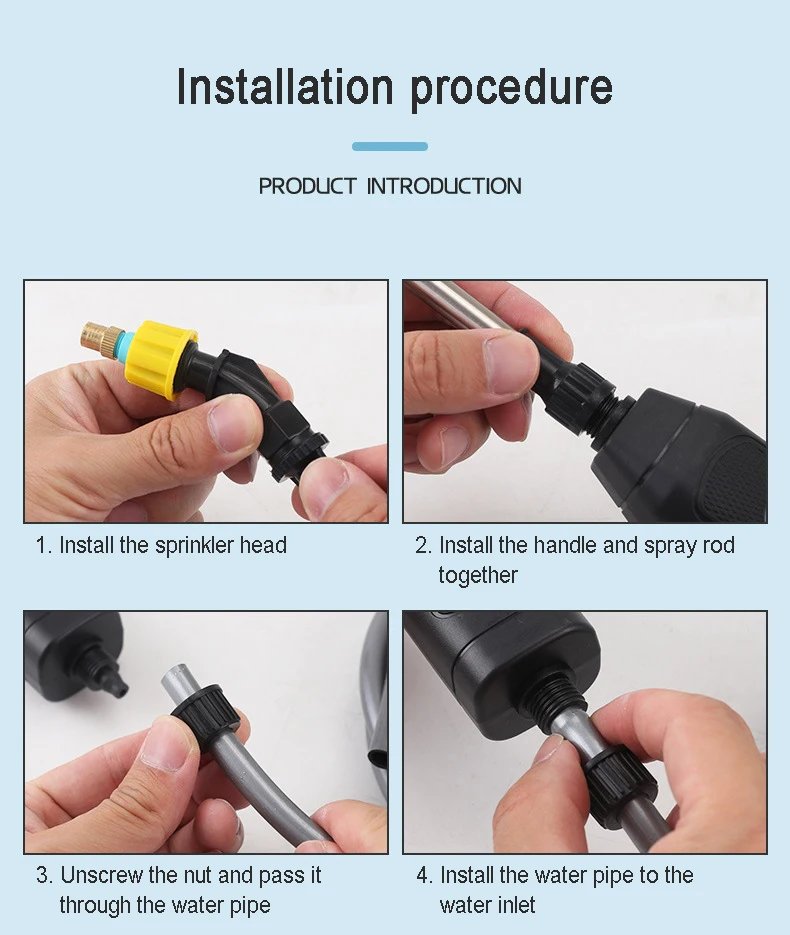 Installation procedure

PRODUCT INTRODUCTION

1. Install the sprinkler head

2. Install the handle and spray rod together

3. Unscrew the nut and pass it through the water pipe

4. Install the water pipe to the water inlet