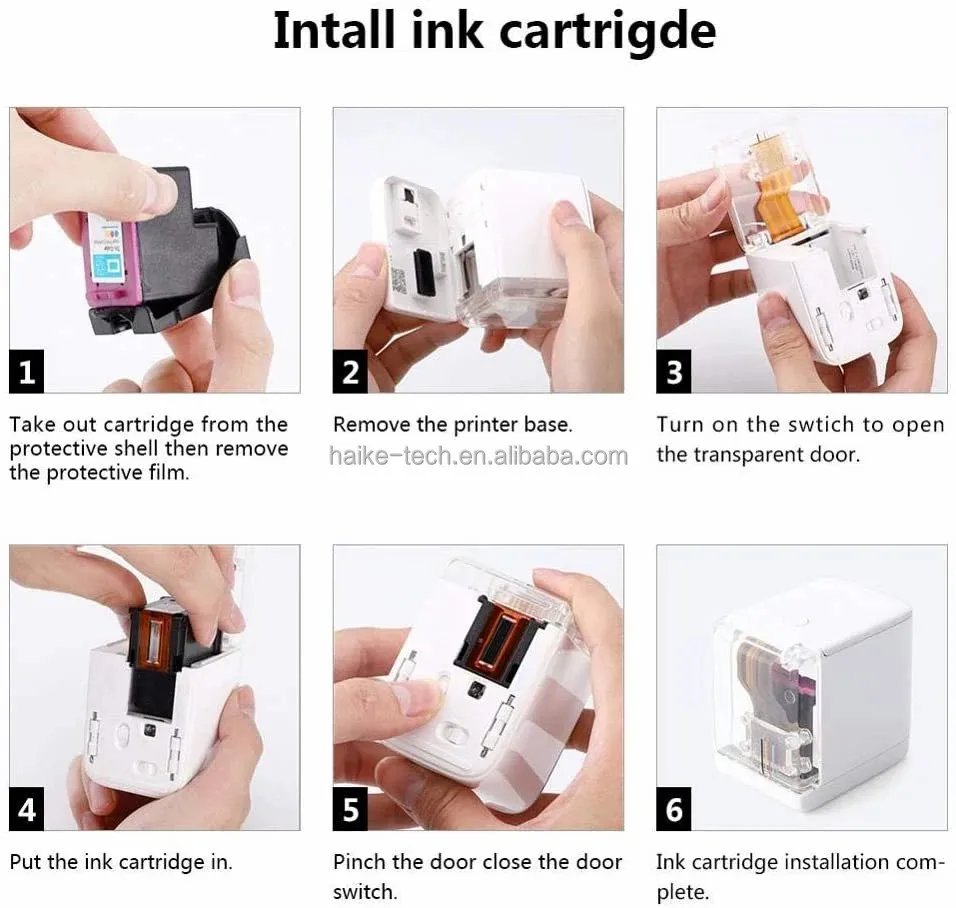 Intall ink cartrigde

1

Take out cartridge from the protective shell then remove the protective film.

2

Remove the printer base.

haike-tech.en.alibaba.com

3

Turn on the swtich to open the transparent door.

4

Put the ink cartridge in.

5

Pinch the door close the door switch.

6

Ink cartridge installation complete.