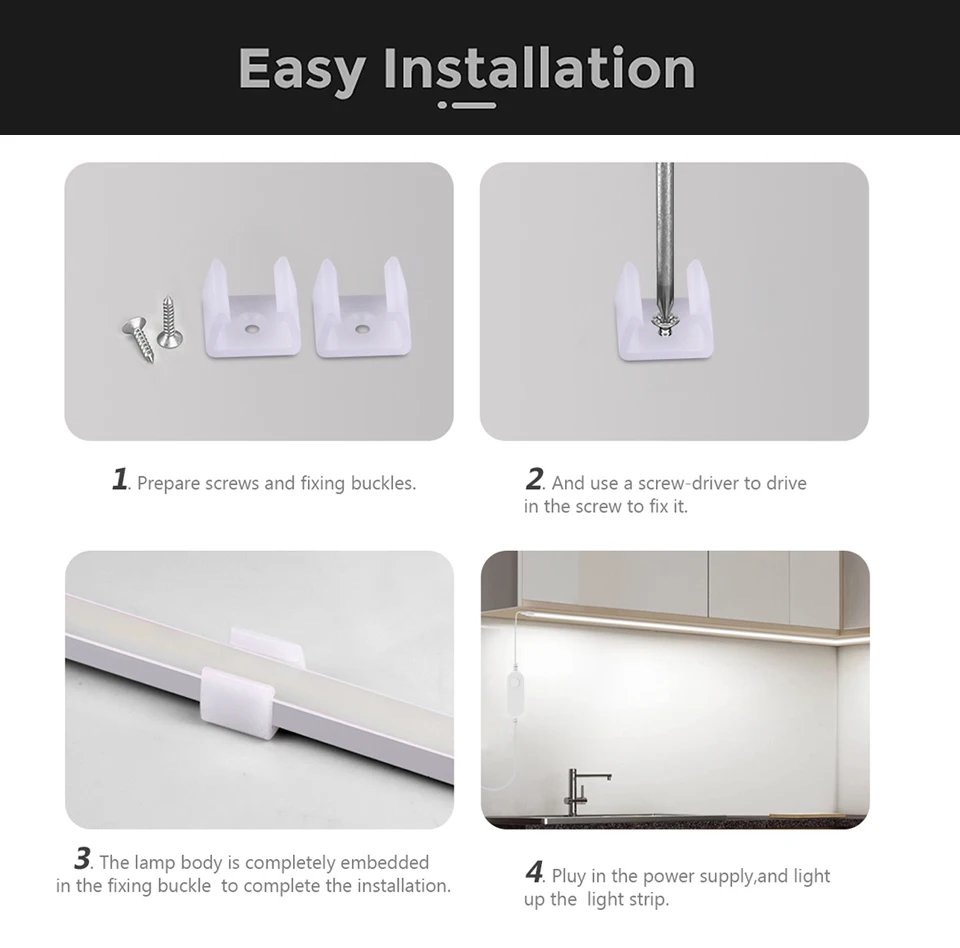 Easy Installation

1. Prepare screws and fixing buckles.

2. And use a screw-driver to drive in the screw to fix it.

3. The lamp body is completely embedded in the fixing buckle to complete the installation.

4. Pluy in the power supply,and light up the light strip.